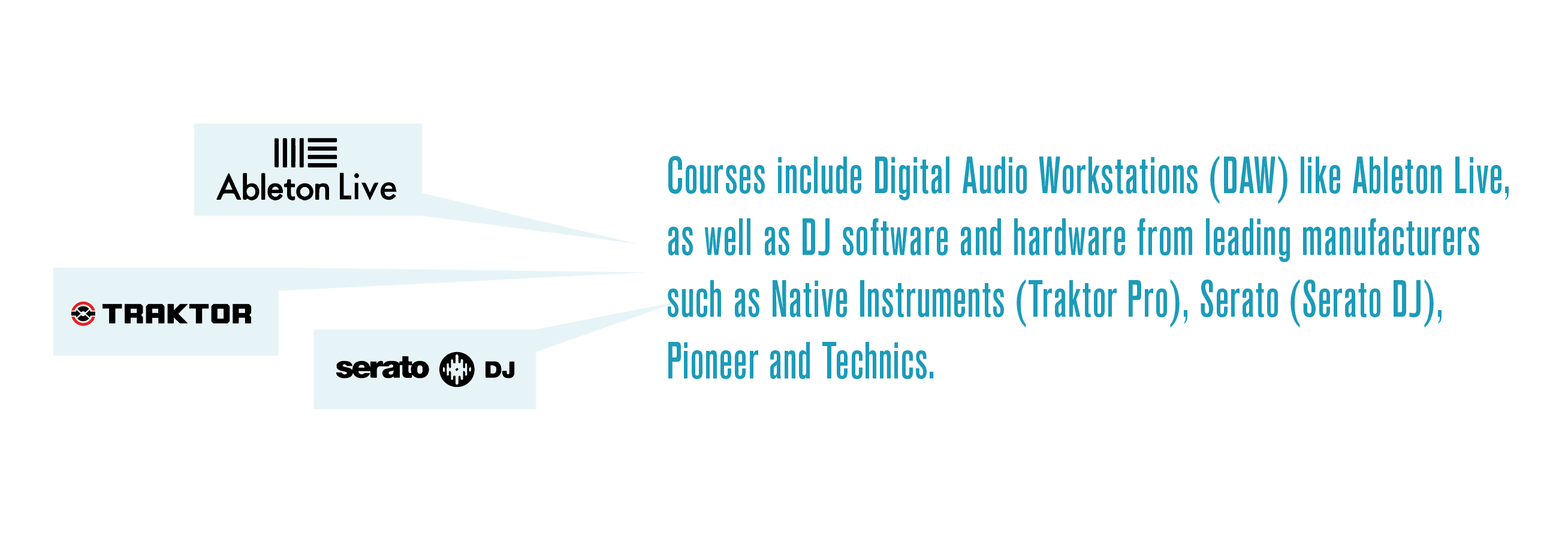 Ableton Live

TRAKTOR

serato DJ

Courses include Digital Audio Workstations (DAW) like Ableton Live, as well as DJ software and hardware from leading manufacturers such as Native Instruments (Traktor Pro), Serato (Serato DJ), Pioneer and Technics.