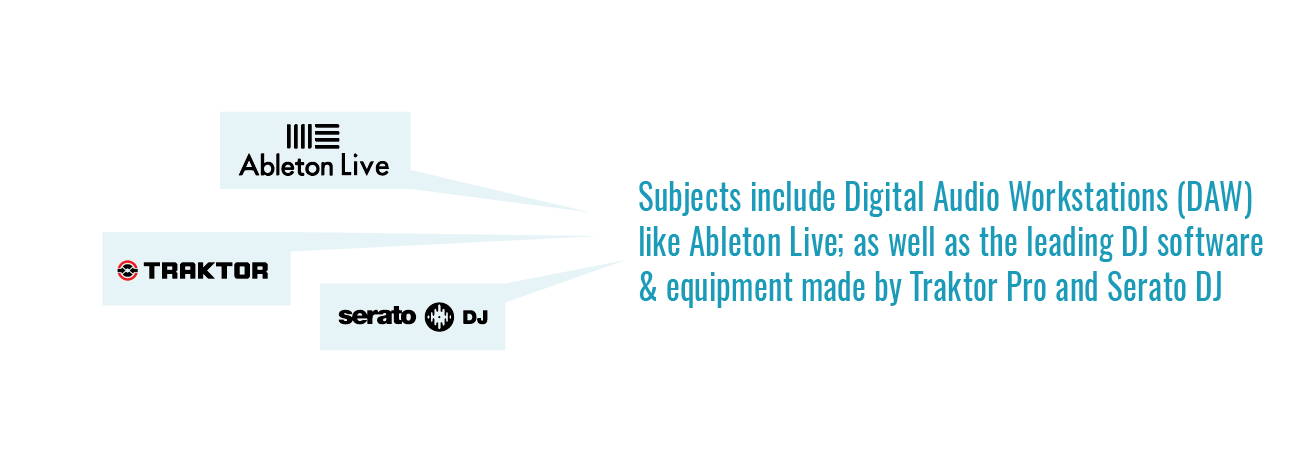 Ableton Live

TRAKTOR

serato DJ

Subjects include Digital Audio Workstations (DAW) like Ableton Live; as well as the leading DJ software & equipment made by Traktor Pro and Serato DJ